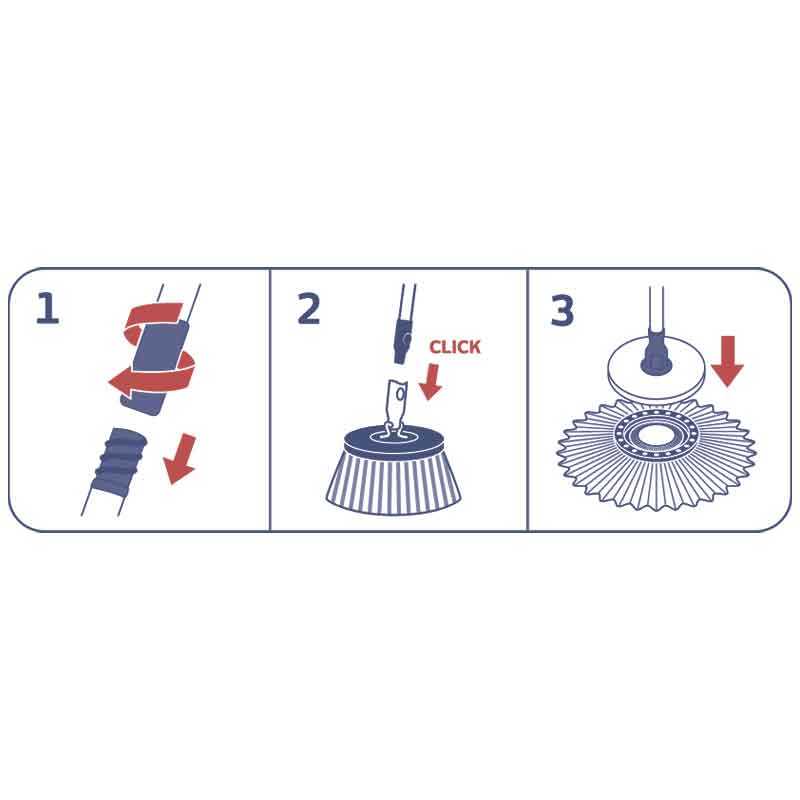 1

2

CLICK

3