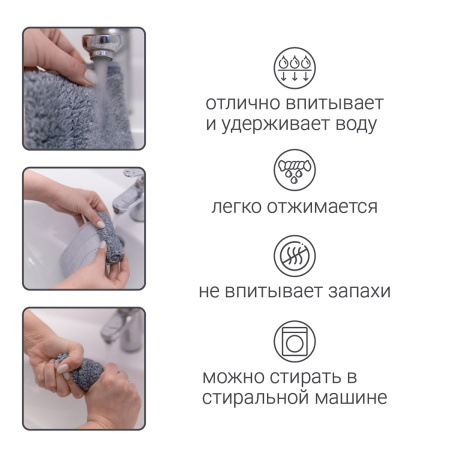 отлично впитывает
и удерживает воду

легко отжимается

не впитывает запахи

можно стирать в
стиральной машине